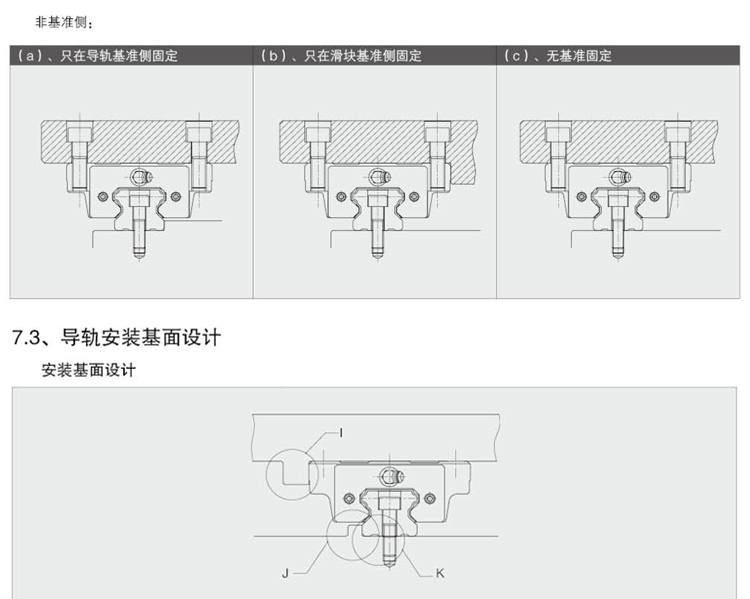 非基准侧：

(a)、只在导轨基准侧固定

(b)、只在滑块基准侧固定

(c)、无基准固定

7.3、导轨安装基面设计

安装基面设计

I

J

K